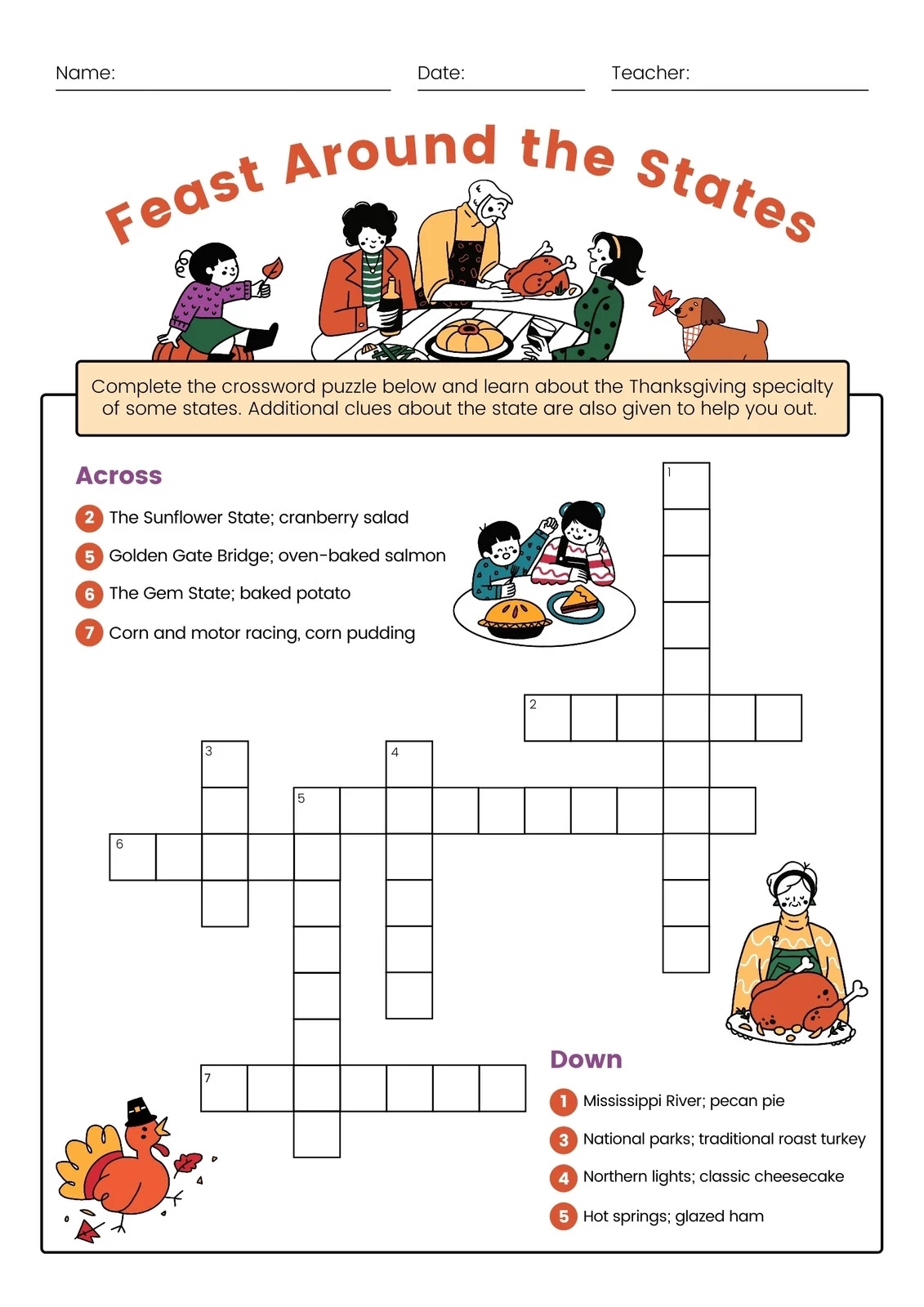 Name: Date: Teacher:

Feast Around the States

Complete the crossword puzzle below and learn about the Thanksgiving specialty of some states. Additional clues about the state are also given to help you out.

Across

2 The Sunflower State; cranberry salad

5 Golden Gate Bridge; oven-baked salmon

6 The Gem State; baked potato

7 Corn and motor racing, corn pudding

1

2

3

4

5

6

7

Down

1 Mississippi River; pecan pie

3 National parks; traditional roast turkey

4 Northern lights; classic cheesecake

5 Hot springs; glazed ham