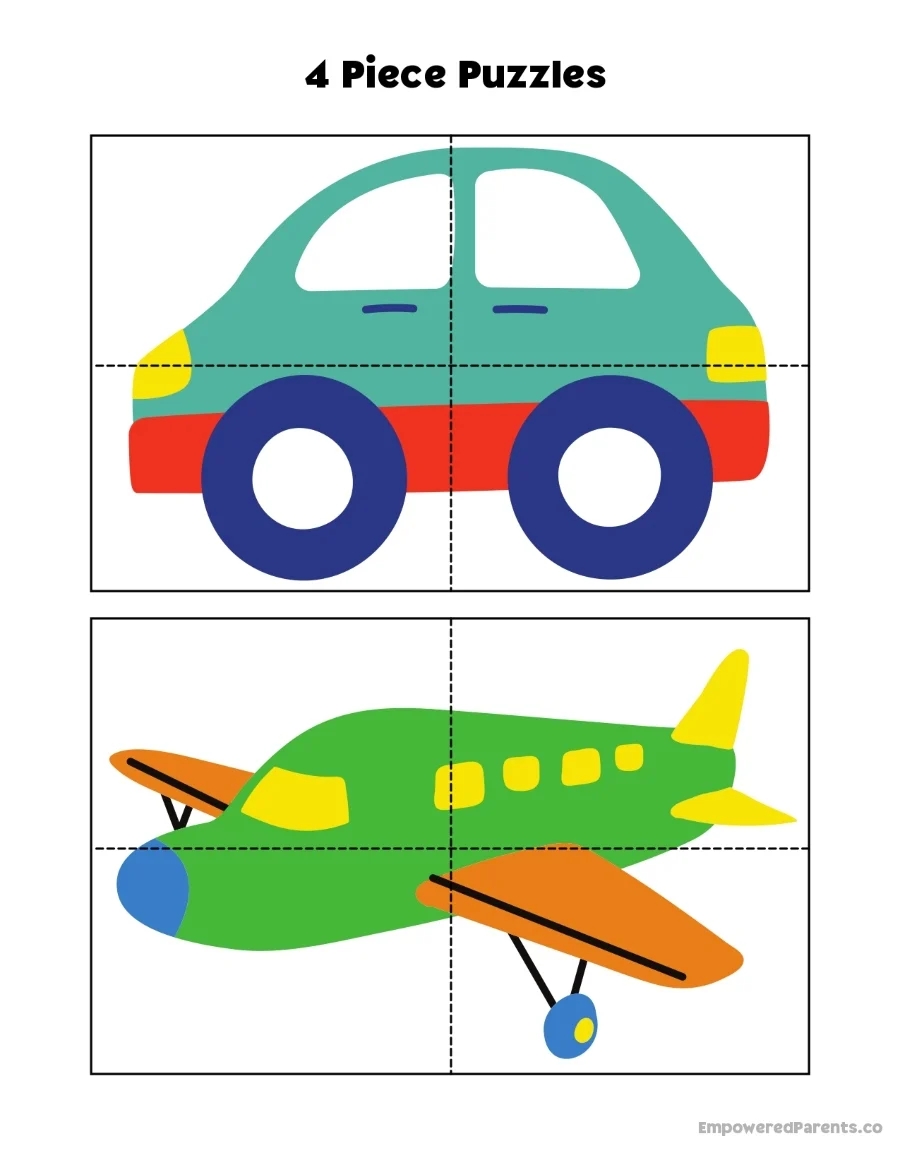 4 Piece Puzzles

EmpoweredParents.co