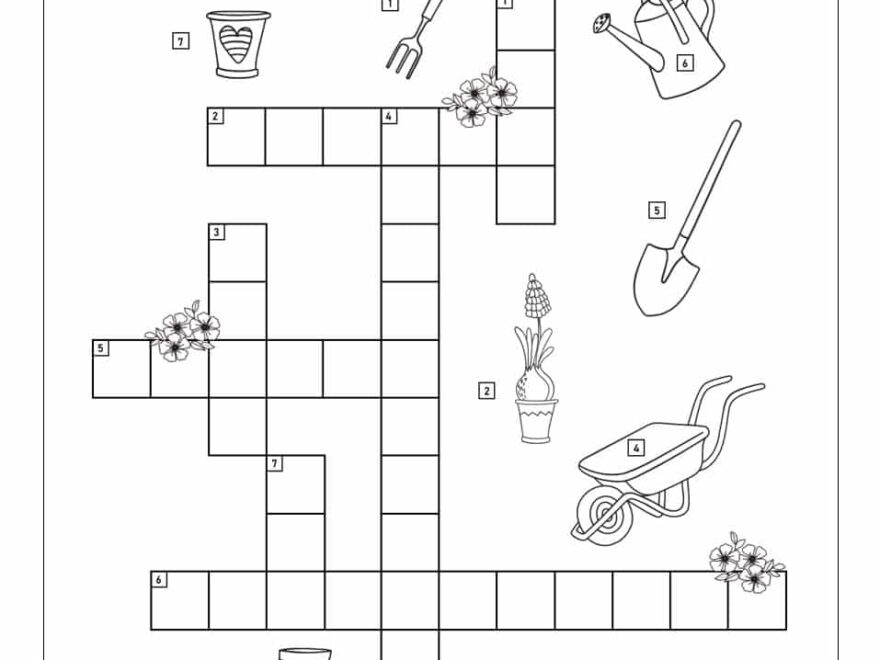 7
1
1
6
2
4
5
3
5
2
4
7
6